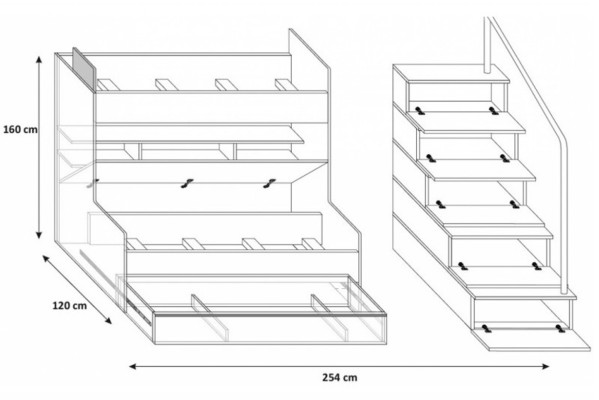 160 cm

120 cm

254 cm