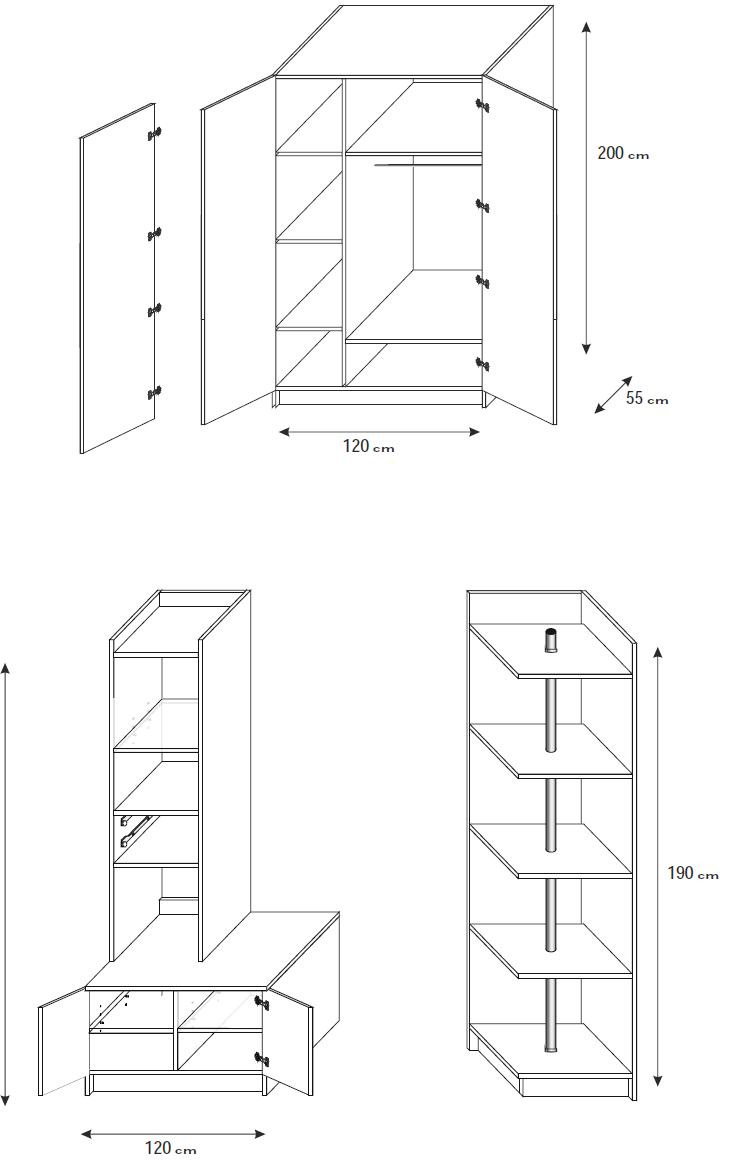 200 cm

55 cm

120 cm

190 cm

120 cm